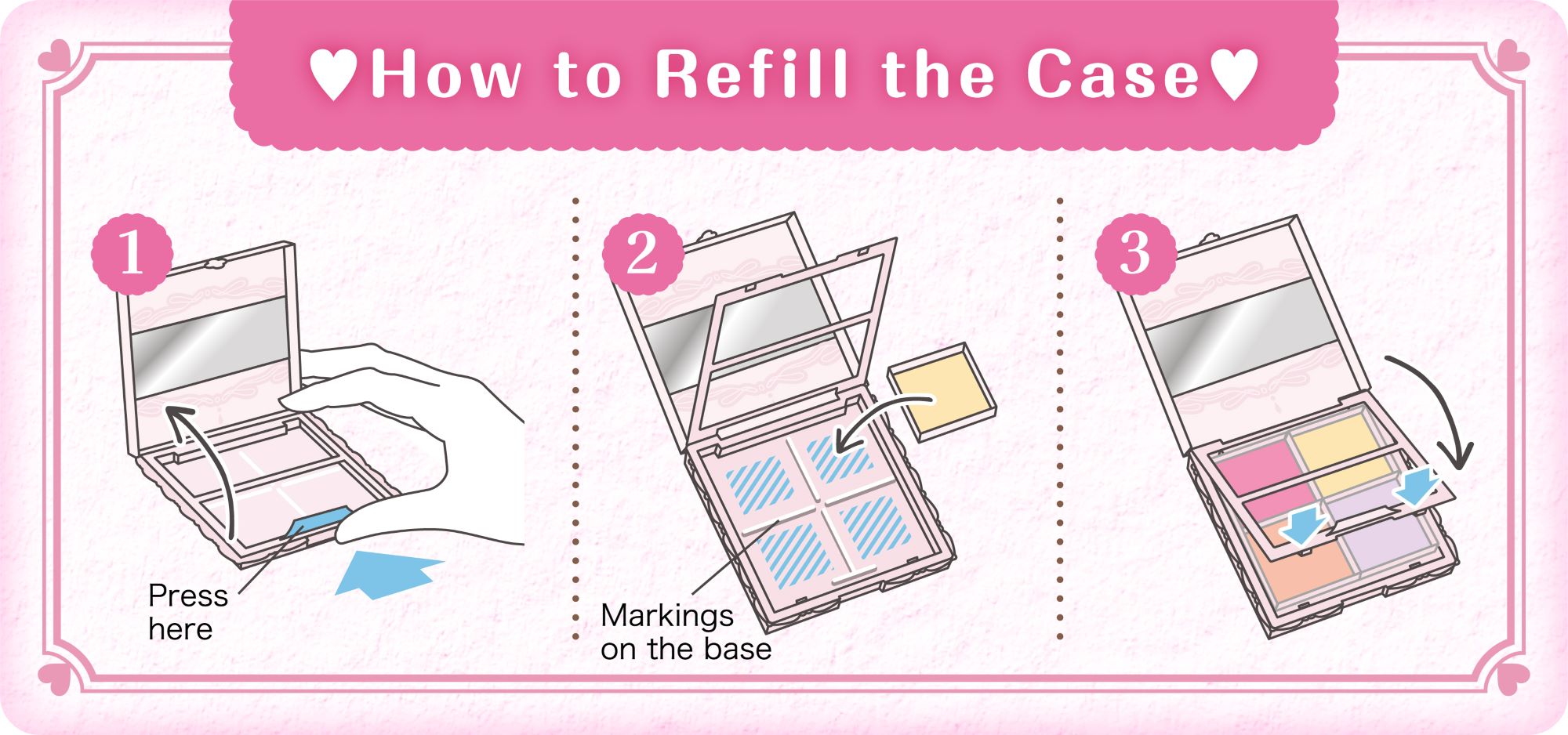 ♥How to Refill the Case♥

1

Press here

2

Markings on the base

3