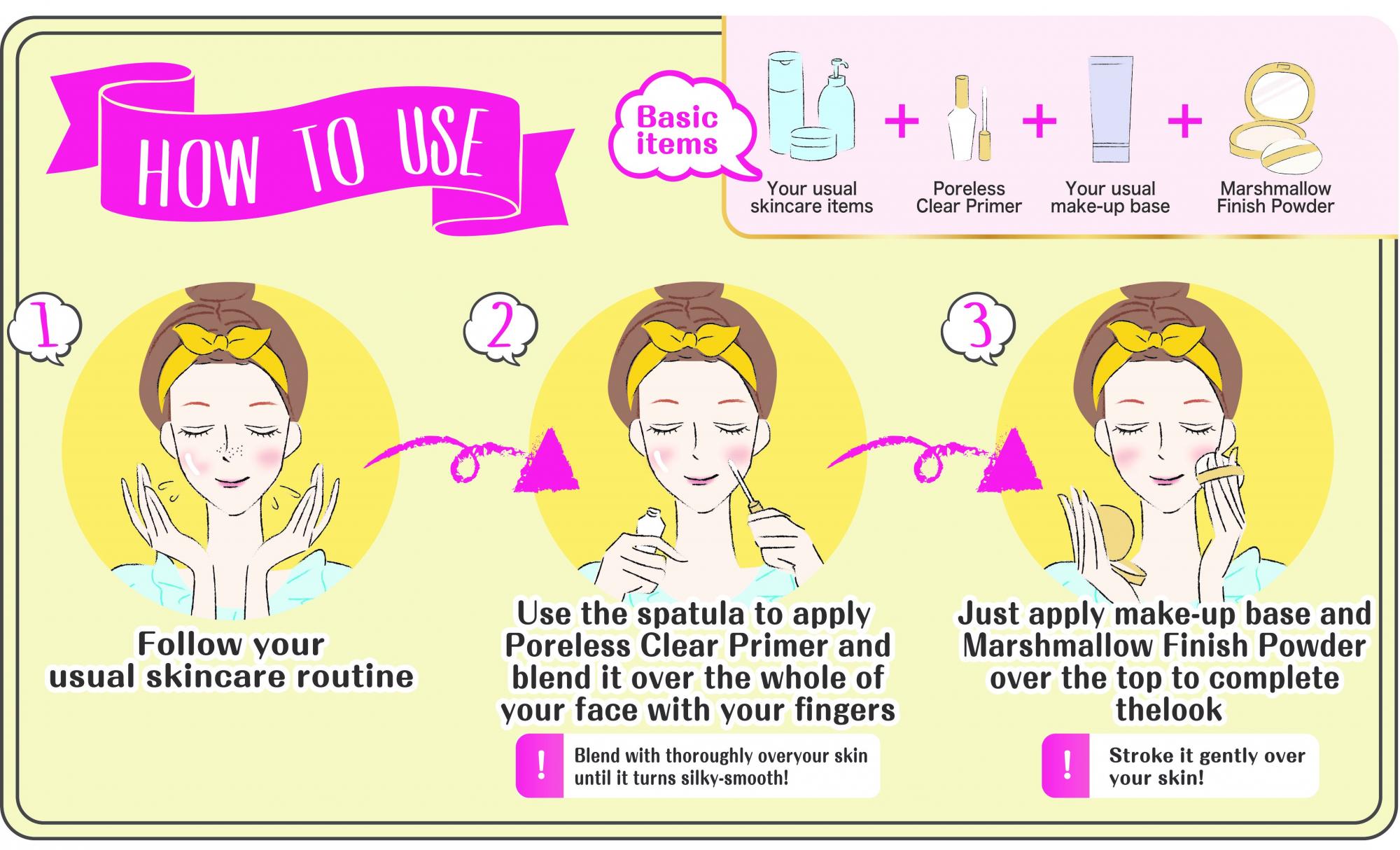 HOW TO USE

Basic items

Your usual skincare items + Poreless Clear Primer + Your usual make-up base + Marshmallow Finish Powder

1

Follow your usual skincare routine

2

Use the spatula to apply Poreless Clear Primer and blend it over the whole of your face with your fingers

!

Blend with thoroughly overyour skin until it turns silky-smooth!

3

Just apply make-up base and Marshmallow Finish Powder over the top to complete thelook

!

Stroke it gently over your skin!